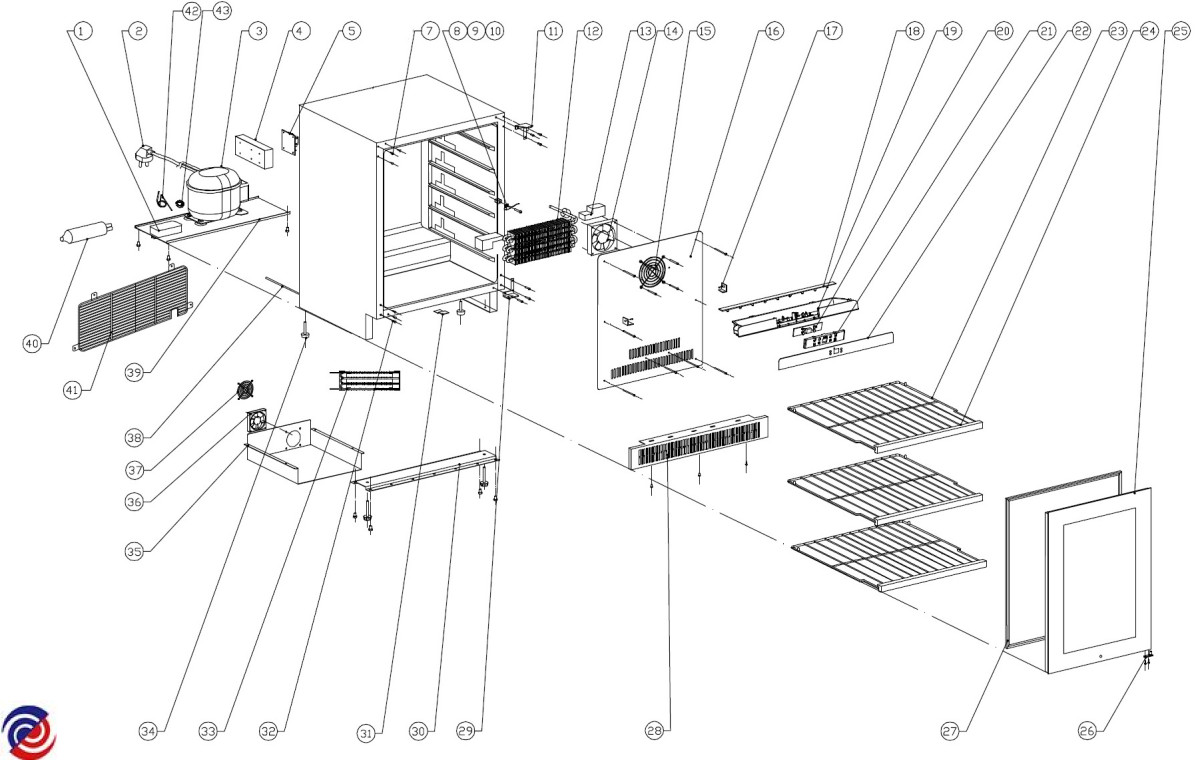 1 2 42 43 3 4 5 7 8 9 10 11 12 13 14 15 16 17 18 19 20 21 22 23 24 25

40 41 39 38 37 36 35

34 33 32 31 30 29 28 27 26